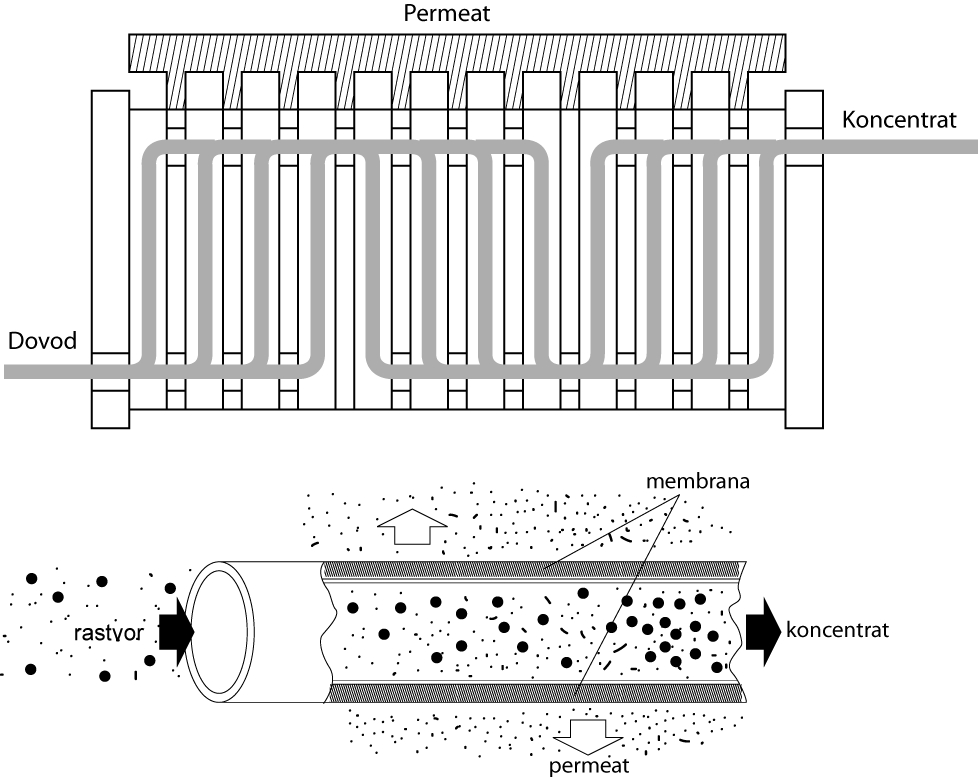 Permeat

Koncentrat

Dovod

membrana

rastvor

koncentrat

permeat