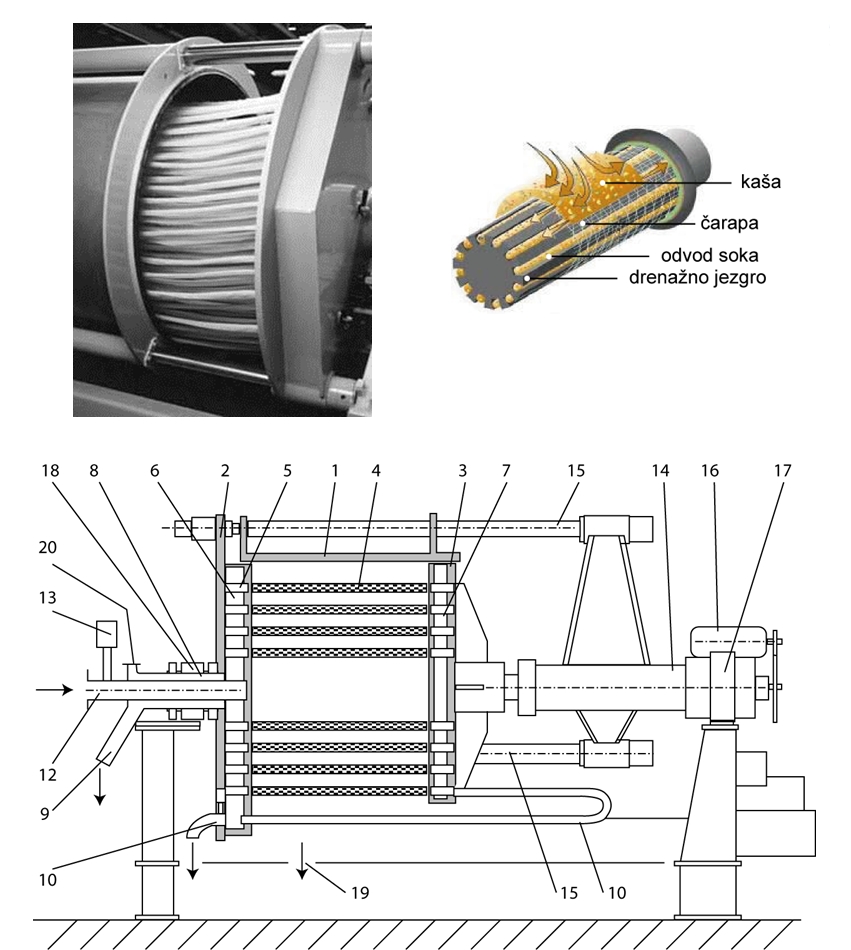 kaša
čarapa
odvod soka
drenažno jezgro

18 8 6 2 5 1 4 3 7 15 14 16 17
20
13
12
9
10
19
15 10